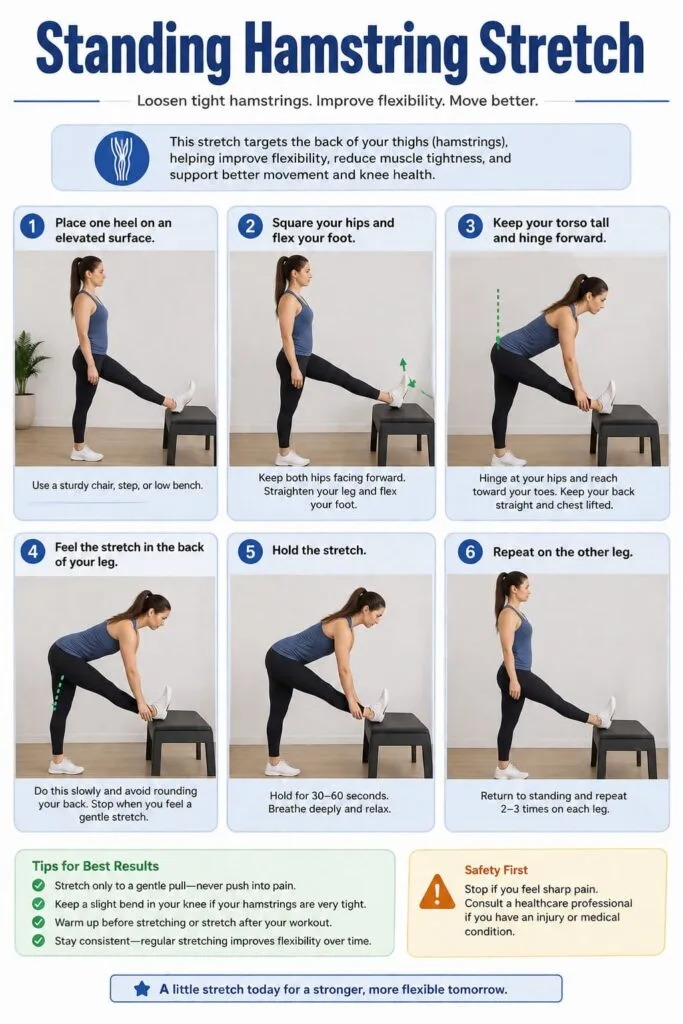 Standing Hamstring Stretch

Loosen tight hamstrings. Improve flexibility. Move better.

This stretch targets the back of your thighs (hamstrings), helping improve flexibility, reduce muscle tightness, and support better movement and knee health.

1 Place one heel on an elevated surface.

Use a sturdy chair, step, or low bench.

2 Square your hips and flex your foot.

Keep both hips facing forward. Straighten your leg and flex your foot.

3 Keep your torso tall and hinge forward.

Hinge at your hips and reach toward your toes. Keep your back straight and chest lifted.

4 Feel the stretch in the back of your leg.

Do this slowly and avoid rounding your back. Stop when you feel a gentle stretch.

5 Hold the stretch.

Hold for 30–60 seconds. Breathe deeply and relax.

6 Repeat on the other leg.

Return to standing and repeat 2–3 times on each leg.

Tips for Best Results

Stretch only to a gentle pull—never push into pain.

Keep a slight bend in your knee if your hamstrings are very tight.

Warm up before stretching or stretch after your workout.

Stay consistent—regular stretching improves flexibility over time.

Safety First

Stop if you feel sharp pain. Consult a healthcare professional if you have an injury or medical condition.

A little stretch today for a stronger, more flexible tomorrow.